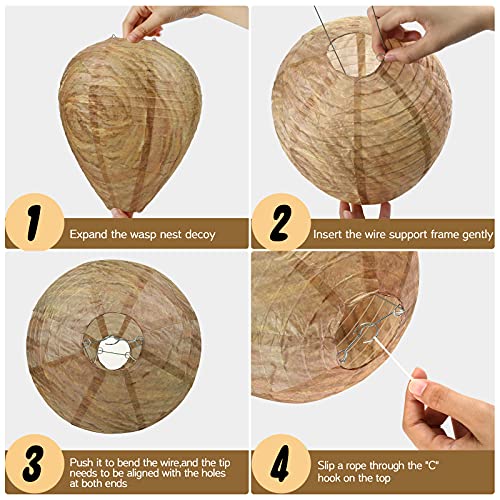 1
Expand the wasp nest decoy

2
Insert the wire support frame gently

3
Push it to bend the wire,and the tip needs to be aligned with the holes at both ends

4
Slip a rope through the "C" hook on the top