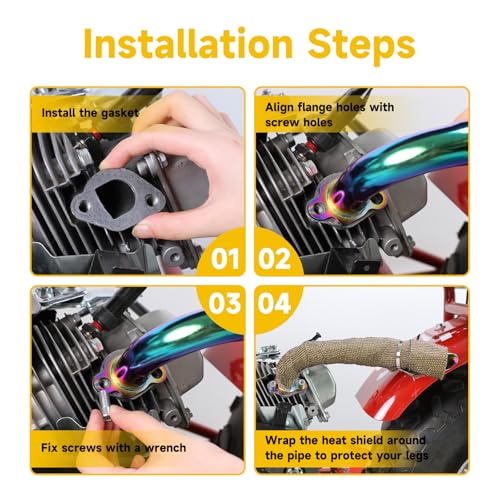 Installation Steps

Install the gasket

01

Align flange holes with screw holes

02

03

Fix screws with a wrench

04

Wrap the heat shield around the pipe to protect your legs