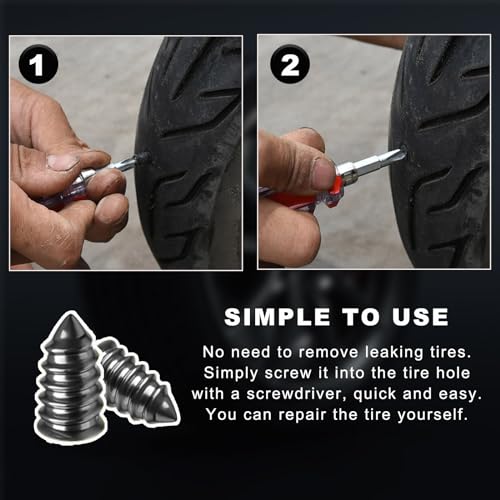 1

2

SIMPLE TO USE

No need to remove leaking tires. Simply screw it into the tire hole with a screwdriver, quick and easy. You can repair the tire yourself.