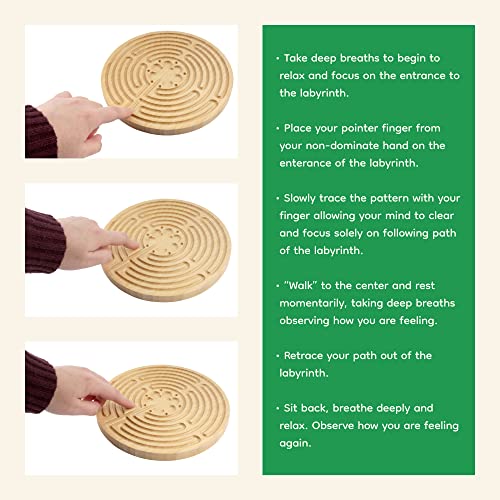 • Take deep breaths to begin to relax and focus on the entrance to the labyrinth.

• Place your pointer finger from your non-dominate hand on the enterance of the labyrinth.

• Slowly trace the pattern with your finger allowing your mind to clear and focus solely on following path of the labyrinth.

• "Walk" to the center and rest momentarily, taking deep breaths observing how you are feeling.

• Retrace your path out of the labyrinth.

• Sit back, breathe deeply and relax. Observe how you are feeling again.