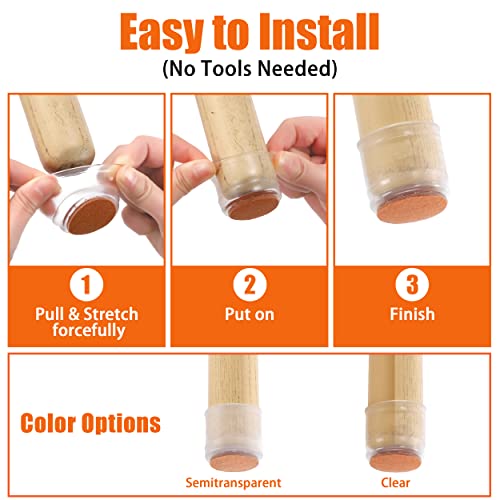 Easy to Install
(No Tools Needed)

1
Pull & Stretch forcefully

2
Put on

3
Finish

Color Options

Semitransparent

Clear