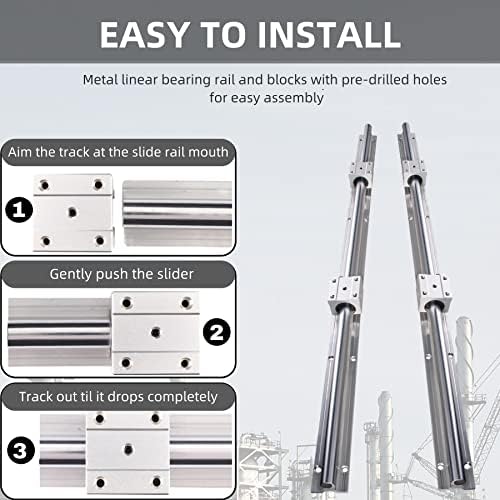 EASY TO INSTALL

Metal linear bearing rail and blocks with pre-drilled holes for easy assembly

Aim the track at the slide rail mouth

1

Gently push the slider

2

Track out til it drops completely

3