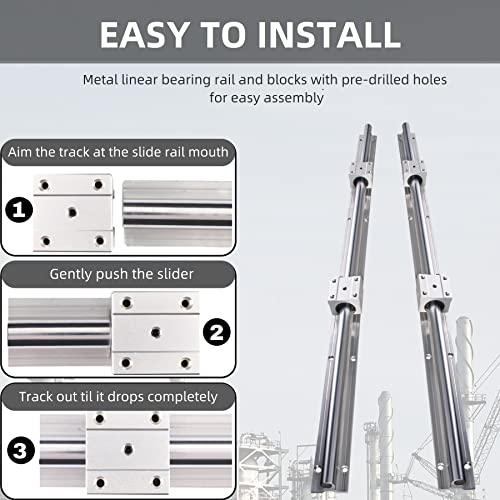 EASY TO INSTALL

Metal linear bearing rail and blocks with pre-drilled holes for easy assembly

Aim the track at the slide rail mouth

1

Gently push the slider

2

Track out til it drops completely

3