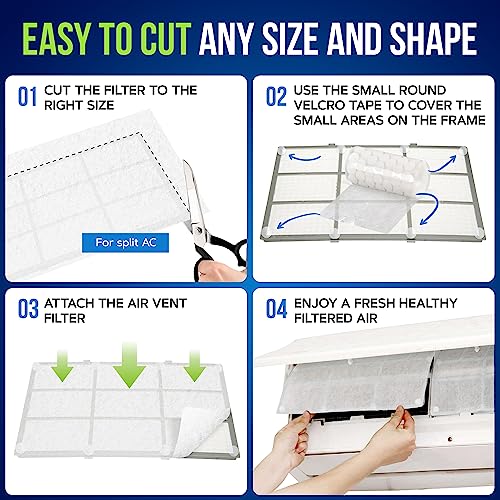 EASY TO CUT ANY SIZE AND SHAPE

01 CUT THE FILTER TO THE RIGHT SIZE

For split AC

02 USE THE SMALL ROUND VELCRO TAPE TO COVER THE SMALL AREAS ON THE FRAME

03 ATTACH THE AIR VENT FILTER

04 ENJOY A FRESH HEALTHY FILTERED AIR