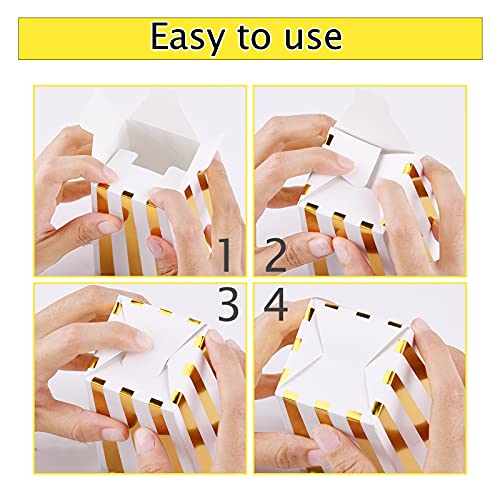 Easy to use

1

2

3

4