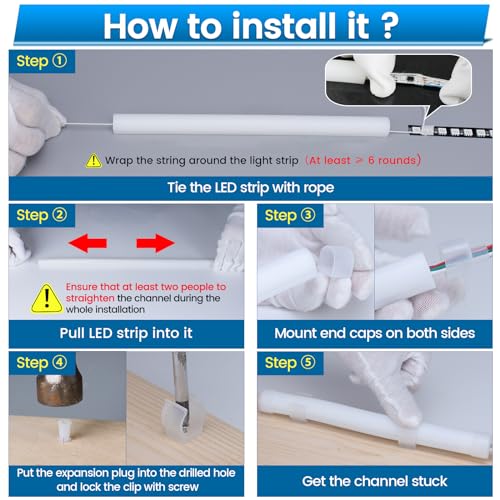 How to install it ?

Step ①

Wrap the string around the light strip (At least ≥ 6 rounds)

Tie the LED strip with rope

Step ②

Ensure that at least two people to straighten the channel during the whole installation

Pull LED strip into it

Step ③

Mount end caps on both sides

Step ④

Put the expansion plug into the drilled hole and lock the clip with screw

Step ⑤

Get the channel stuck