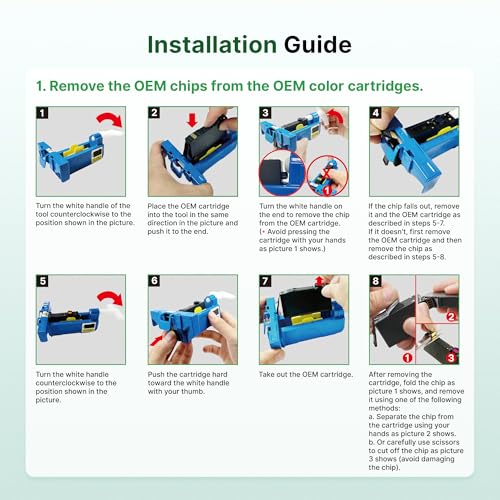 Installation Guide

1. Remove the OEM chips from the OEM color cartridges.

1

Turn the white handle of the tool counterclockwise to the position shown in the picture.

2

Place the OEM cartridge into the tool in the same direction in the picture and push it to the end.

3

1

Turn the white handle on the end to remove the chip from the OEM cartridge. (• Avoid pressing the cartridge with your hands as picture 1 shows.)

4

If the chip falls out, remove it and the OEM cartridge as described in steps 5-7. If it doesn't, first remove the OEM cartridge and then remove the chip as described in steps 5-8.

5

Turn the white handle counterclockwise to the position shown in the picture.

6

Push the cartridge hard toward the white handle with your thumb.

7

Take out the OEM cartridge.

8

1

2

3

After removing the cartridge, fold the chip as picture 1 shows, and remove it using one of the following methods:
a. Separate the chip from the cartridge using your hands as picture 2 shows.
b. Or carefully use scissors to cut off the chip as picture 3 shows (avoid damaging the chip).