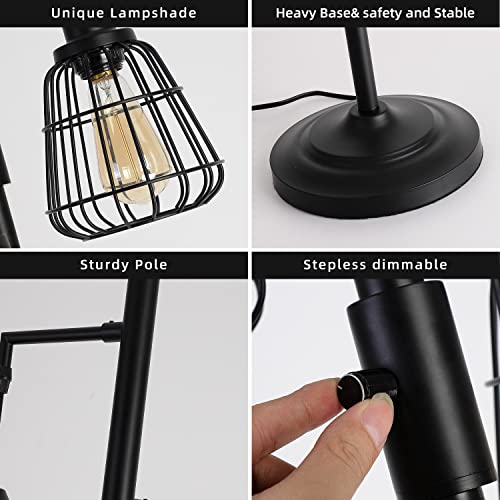 Unique Lampshade

Heavy Base& safety and Stable

Sturdy Pole

Stepless dimmable