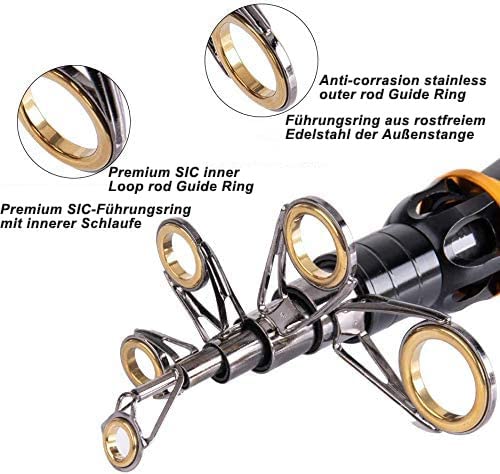 Anti-corrasion stainless outer rod Guide Ring

Führungsring aus rostfreiem Edelstahl der Außenstange

Premium SIC inner Loop rod Guide Ring

Premium SIC-Führungsring mit innerer Schlaufe