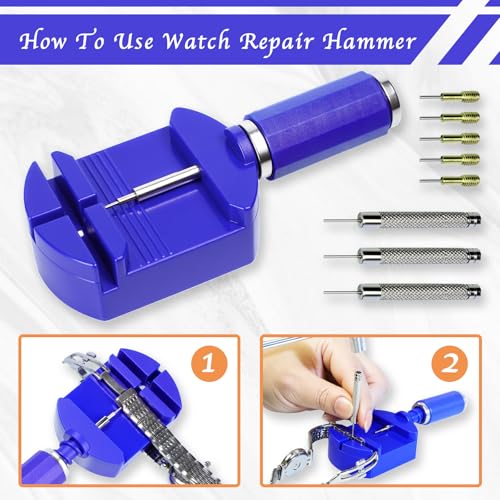 How To Use Watch Repair Hammer

1

2