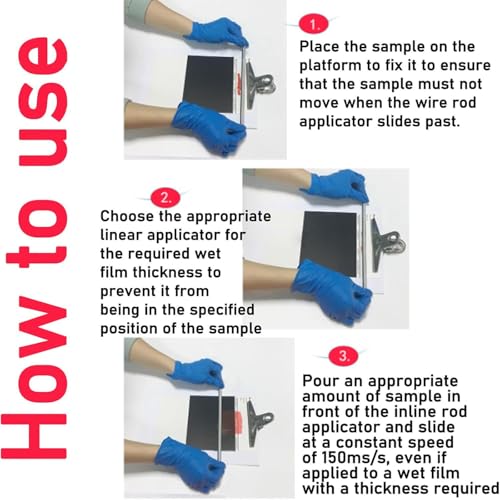 How to use

1.

Place the sample on the platform to fix it to ensure that the sample must not move when the wire rod applicator slides past.

2.

Choose the appropriate linear applicator for the required wet film thickness to prevent it from being in the specified position of the sample

3.

Pour an appropriate amount of sample in front of the inline rod applicator and slide at a constant speed of 150ms/s, even if applied to a wet film with a thickness required