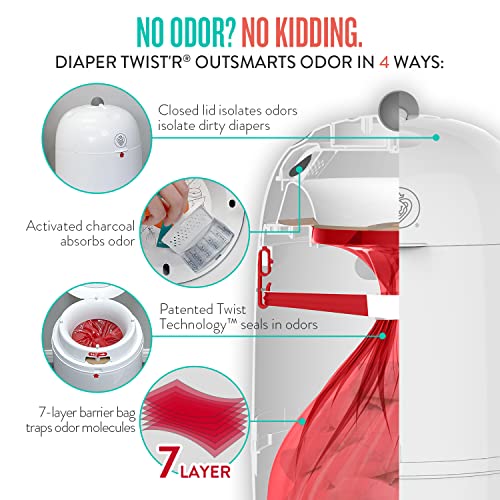 NO ODOR? NO KIDDING.
DIAPER TWIST'R® OUTSMARTS ODOR IN 4 WAYS:

Closed lid isolates odors isolate dirty diapers

Activated charcoal absorbs odor

Patented Twist Technology™ seals in odors

7-layer barrier bag traps odor molecules

7 LAYER