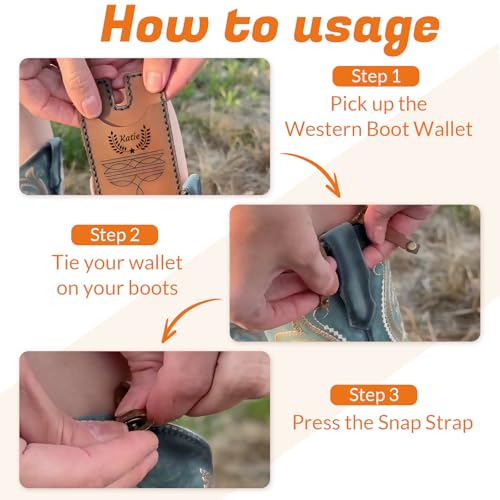 How to usage

Katie

Step 1
Pick up the Western Boot Wallet

Step 2
Tie your wallet on your boots

Step 3
Press the Snap Strap