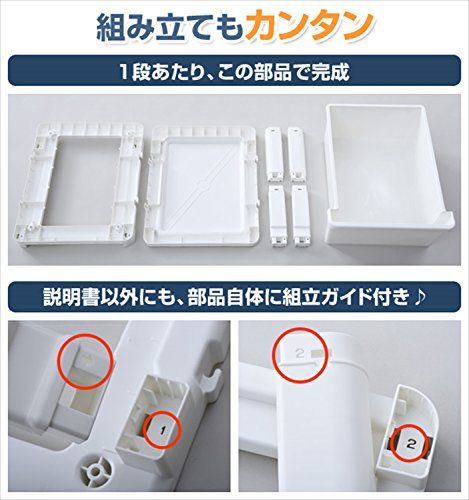 組み立てもカンタン

1段あたり、この部品で完成

説明書以外にも、部品自体に組立ガイド付き♪

1

2

2