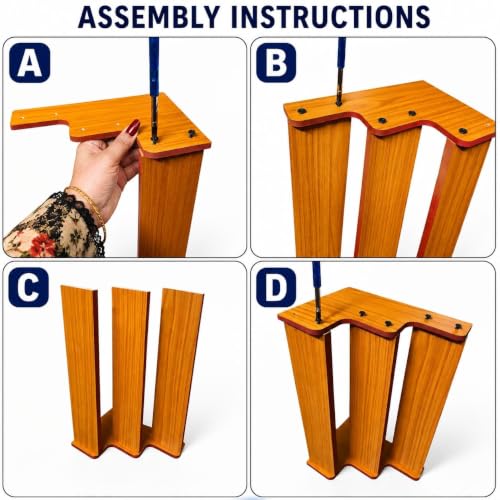 ASSEMBLY INSTRUCTIONS

A

B

C

D