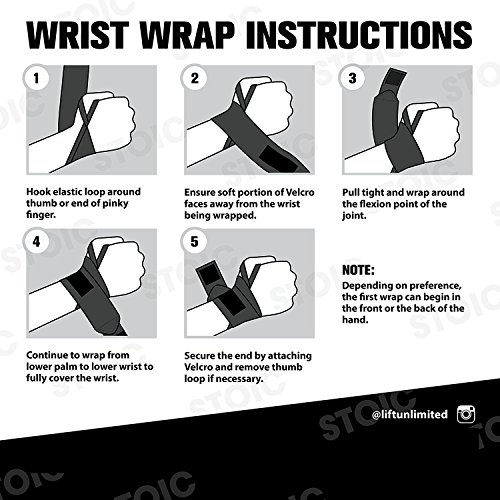 WRIST WRAP INSTRUCTIONS

1

Hook elastic loop around thumb or end of pinky finger.

2

Ensure soft portion of Velcro faces away from the wrist being wrapped.

3

Pull tight and wrap around the flexion point of the joint.

4

Continue to wrap from lower palm to lower wrist to fully cover the wrist.

5

Secure the end by attaching Velcro and remove thumb loop if necessary.

NOTE:
Depending on preference, the first wrap can begin in the front or the back of the hand.

@liftunlimited

STOIC