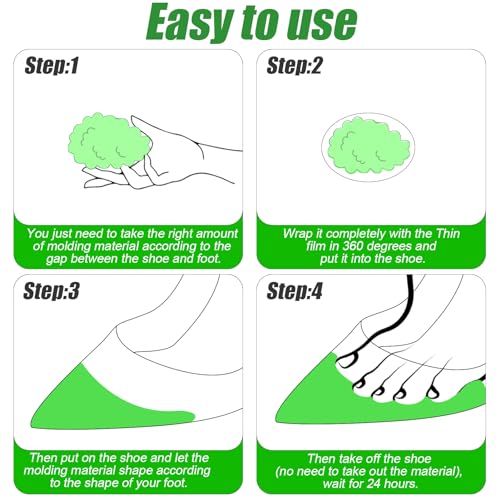 Easy to use

Step:1

You just need to take the right amount of molding material according to the gap between the shoe and foot.

Step:2

Wrap it completely with the Thin film in 360 degrees and put it into the shoe.

Step:3

Then put on the shoe and let the molding material shape according to the shape of your foot.

Step:4

Then take off the shoe (no need to take out the material), wait for 24 hours.