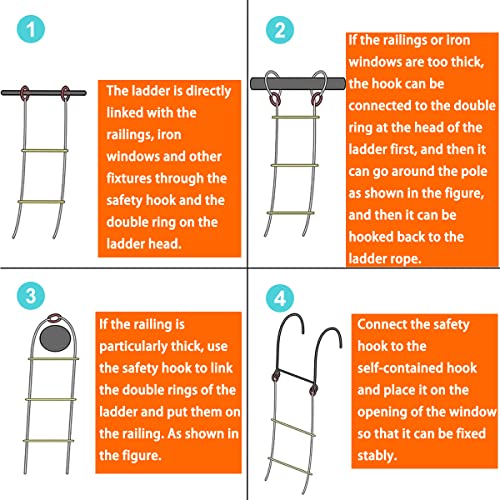 1

The ladder is directly linked with the railings, iron windows and other fixtures through the safety hook and the double ring on the ladder head.

2

If the railings or iron windows are too thick, the hook can be connected to the double ring at the head of the ladder first, and then it can go around the pole as shown in the figure, and then it can be hooked back to the ladder rope.

3

If the railing is particularly thick, use the safety hook to link the double rings of the ladder and put them on the railing. As shown in the figure.

4

Connect the safety hook to the self-contained hook and place it on the opening of the window so that it can be fixed stably.