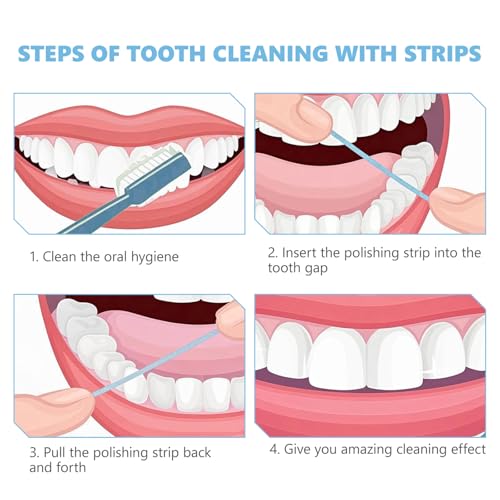 STEPS OF TOOTH CLEANING WITH STRIPS

1. Clean the oral hygiene

2. Insert the polishing strip into the tooth gap

3. Pull the polishing strip back and forth

4. Give you amazing cleaning effect