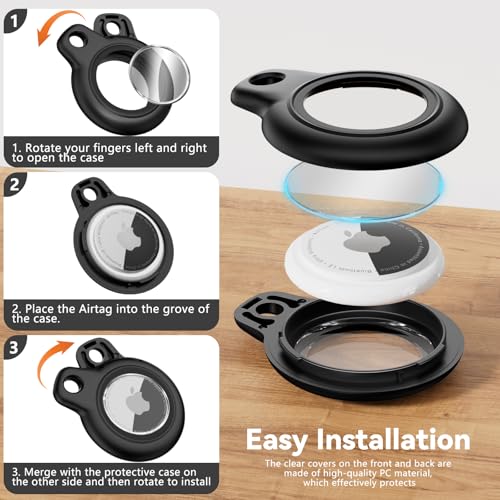 1

1. Rotate your fingers left and right to open the case

2

2. Place the Airtag into the grove of the case.

3

3. Merge with the protective case on the other side and then rotate to install

Easy Installation

The clear covers on the front and back are made of high-quality PC material, which effectively protects