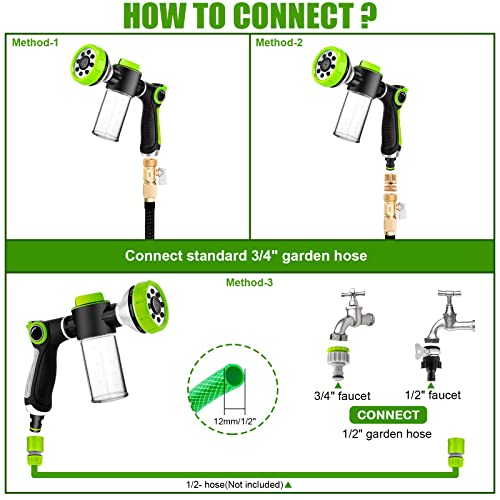 HOW TO CONNECT ?

Method-1

Method-2

Connect standard 3/4" garden hose

Method-3

12mm/1/2"

3/4" faucet

1/2" faucet

CONNECT

1/2" garden hose

1/2- hose(Not included)▲