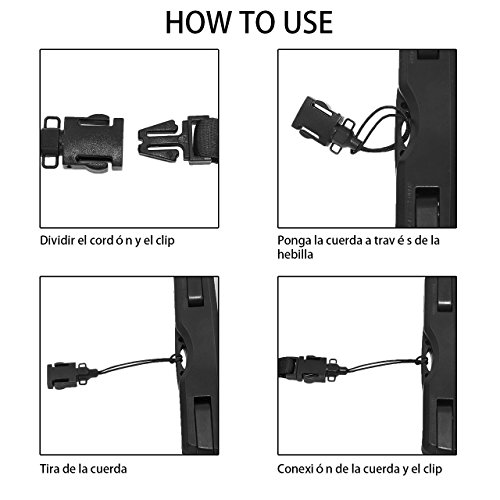 HOW TO USE

Dividir el cord ó n y el clip

Ponga la cuerda a trav é s de la hebilla

Tira de la cuerda

Conexi ó n de la cuerda y el clip