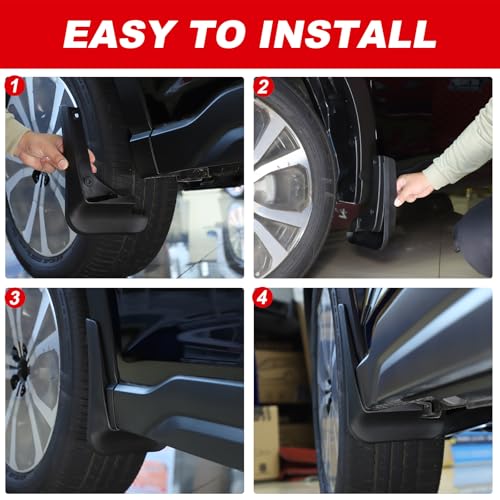 EASY TO INSTALL

1

2

3

4