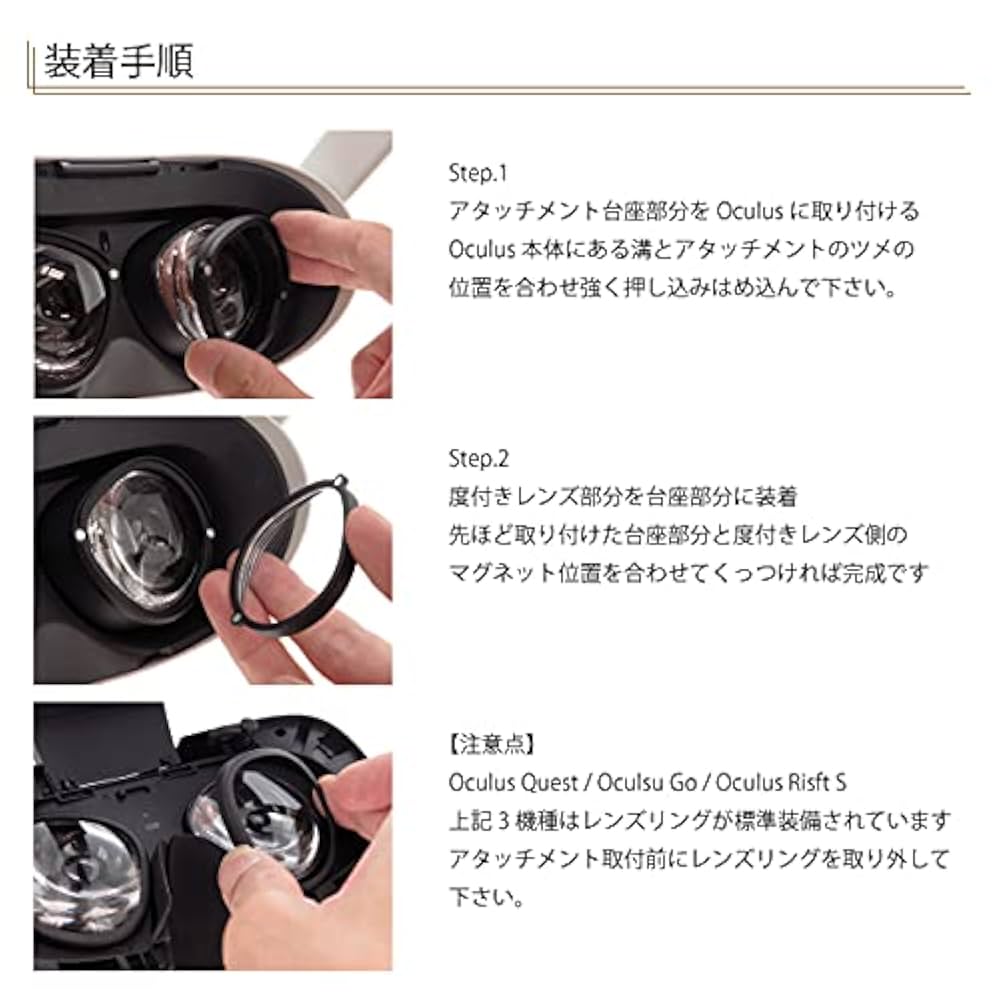 装着手順

Step.1
アタッチメント台座部分を Oculus に取り付ける
Oculus 本体にある溝とアタッチメントのツメの位置を合わせ強く押し込みはめ込んで下さい。

Step.2
度付きレンズ部分を台座部分に装着
先ほど取り付けた台座部分と度付きレンズ側のマグネット位置を合わせてくっつければ完成です

【注意点】
Oculus Quest / Oculsu Go / Oculus Risft S
上記 3 機種はレンズリングが標準装備されています
アタッチメント取付前にレンズリングを取り外して下さい。