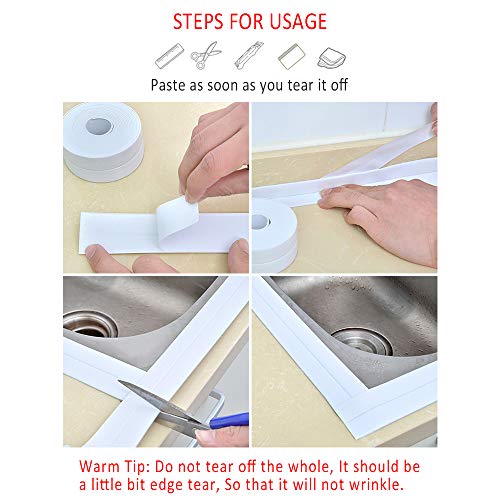 STEPS FOR USAGE

Paste as soon as you tear it off

Warm Tip: Do not tear off the whole, It should be a little bit edge tear, So that it will not wrinkle.