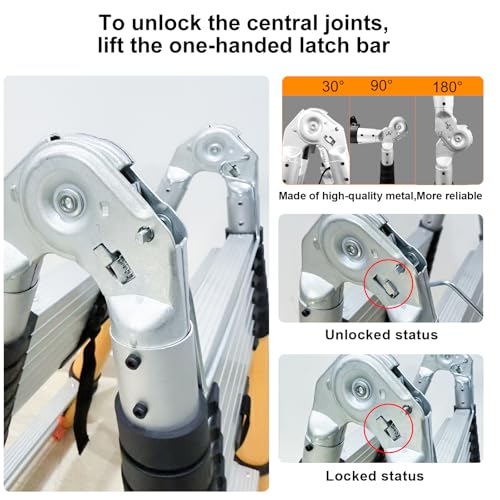 To unlock the central joints, lift the one-handed latch bar

30°
90°
180°

Made of high-quality metal,More reliable

Unlocked status

Locked status