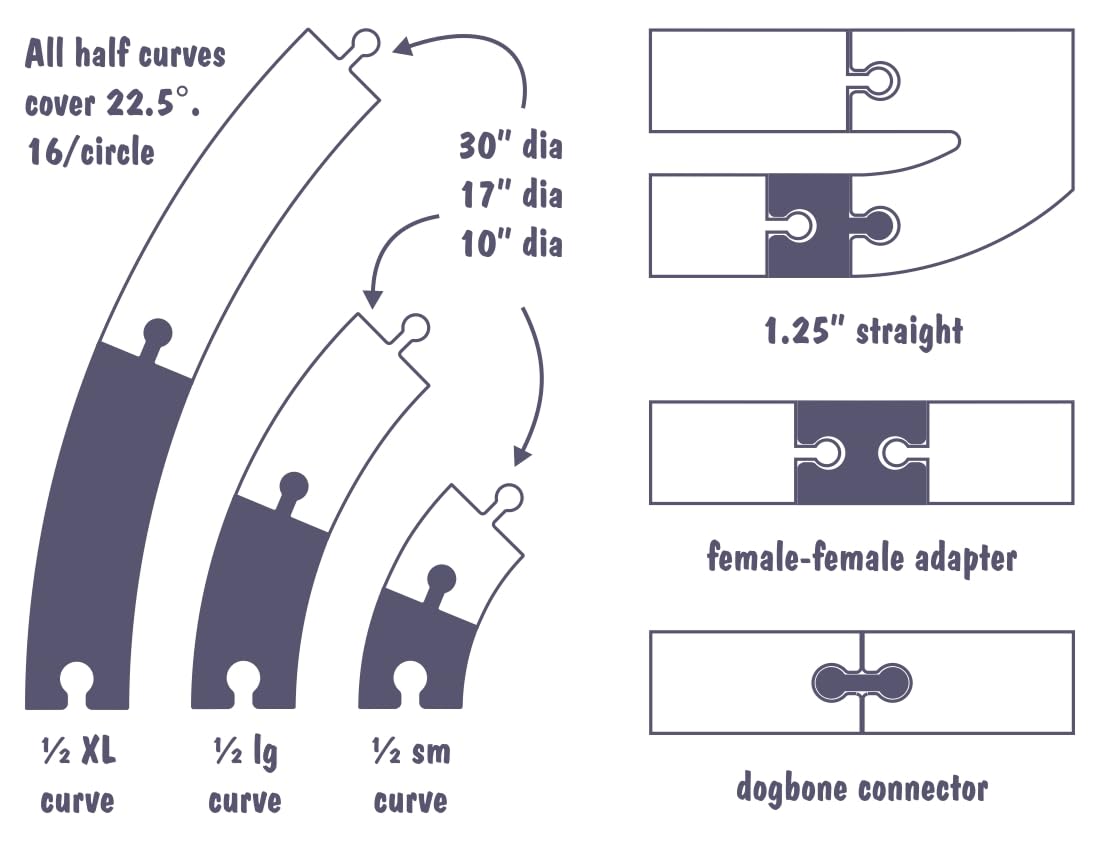 All half curves cover 22.5°. 16/circle

30" dia
17" dia
10" dia

½ XL curve

½ lg curve

½ sm curve

1.25" straight

female-female adapter

dogbone connector