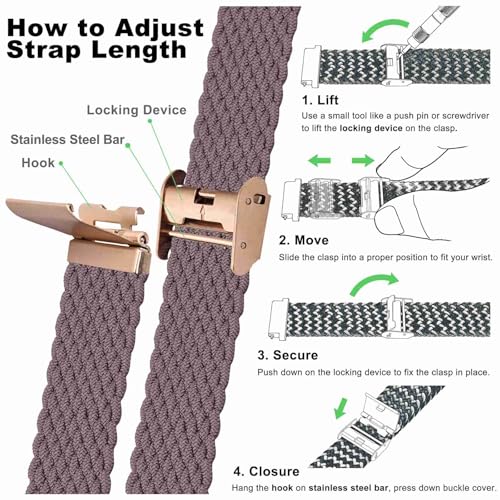 How to Adjust Strap Length

Locking Device

Stainless Steel Bar

Hook

1. Lift
Use a small tool like a push pin or screwdriver to lift the locking device on the clasp.

2. Move
Slide the clasp into a proper position to fit your wrist.

3. Secure
Push down on the locking device to fix the clasp in place.

4. Closure
Hang the hook on stainless steel bar, press down buckle cover.