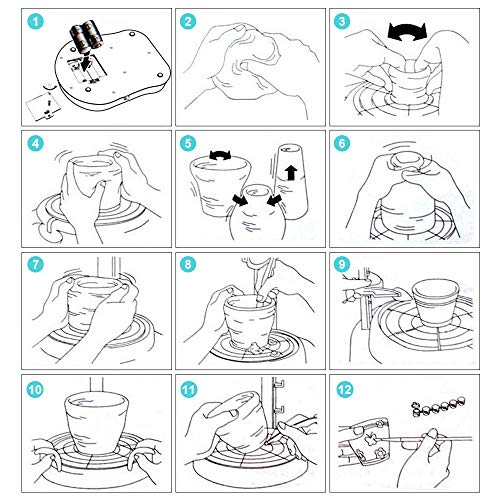 1

2

3

4

5

6

7

8

9

10

11

12