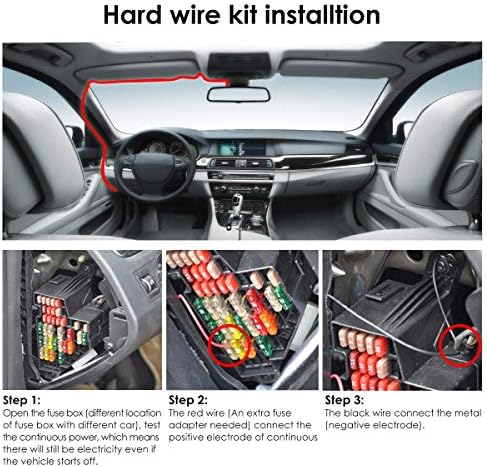 Hard wire kit installtion

Step 1:
Open the fuse box (different location of fuse box with different car), test the continuous power, which means there will still be electricity even if the vehicle starts off.

Step 2:
The red wire (An extra fuse adapter needed) connect the positive electrode of continuous

Step 3:
The black wire connect the metal (negative electrode).