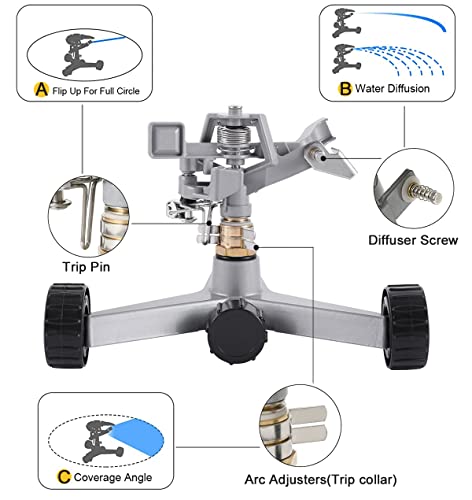 A Flip Up For Full Circle

B Water Diffusion

Diffuser Screw

Trip Pin

C Coverage Angle

Arc Adjusters(Trip collar)