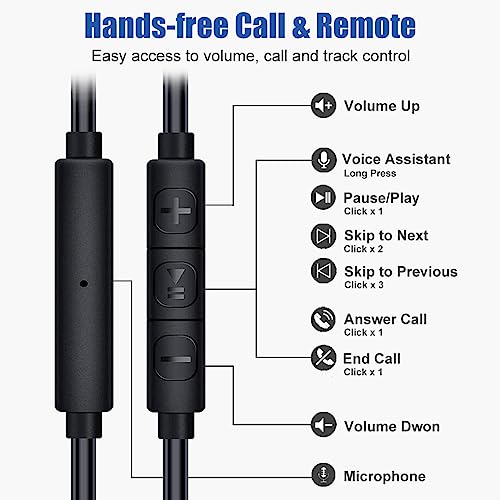 Hands-free Call & Remote

Easy access to volume, call and track control

Volume Up

Voice Assistant
Long Press

Pause/Play
Click x 1

Skip to Next
Click x 2

Skip to Previous
Click x 3

Answer Call
Click x 1

End Call
Click x 1

Volume Dwon

Microphone