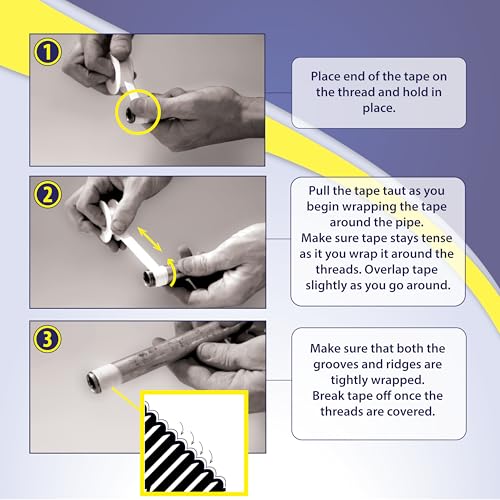 1

Place end of the tape on the thread and hold in place.

2

Pull the tape taut as you begin wrapping the tape around the pipe.
Make sure tape stays tense as it you wrap it around the threads. Overlap tape slightly as you go around.

3

Make sure that both the grooves and ridges are tightly wrapped.
Break tape off once the threads are covered.