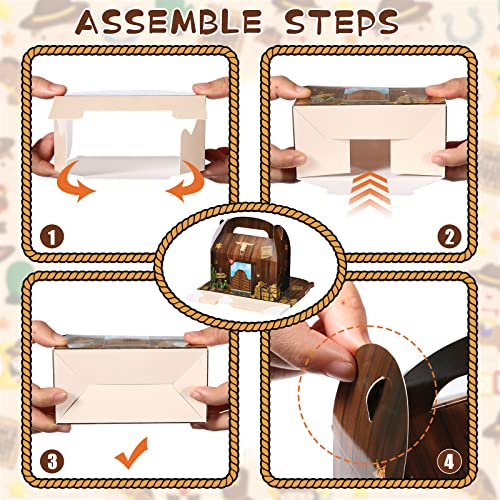 ASSEMBLE STEPS

1

2

3

4