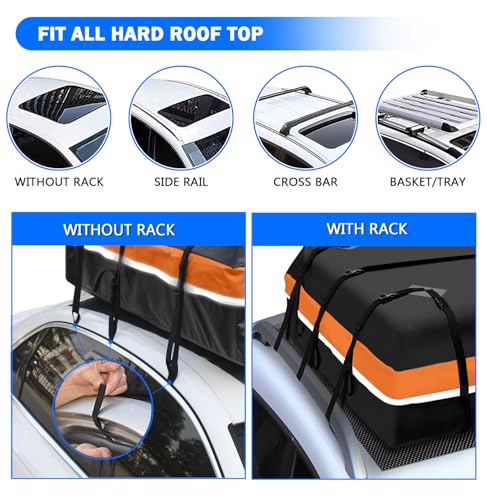 FIT ALL HARD ROOF TOP

WITHOUT RACK

SIDE RAIL

CROSS BAR

BASKET/TRAY

WITHOUT RACK

WITH RACK