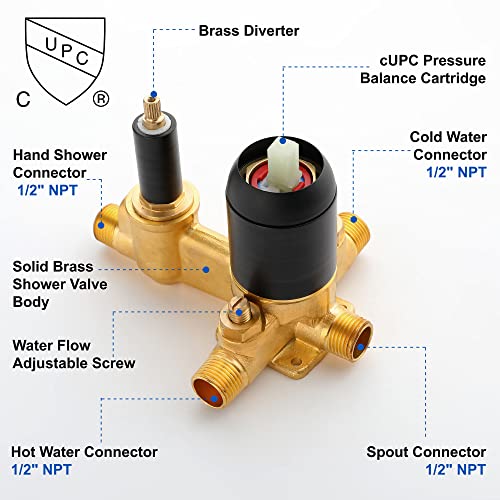 UPC
C ®

Brass Diverter

cUPC Pressure Balance Cartridge

Hand Shower Connector
1/2" NPT

Cold Water Connector
1/2" NPT

Solid Brass Shower Valve Body

Water Flow Adjustable Screw

Hot Water Connector
1/2" NPT

Spout Connector
1/2" NPT