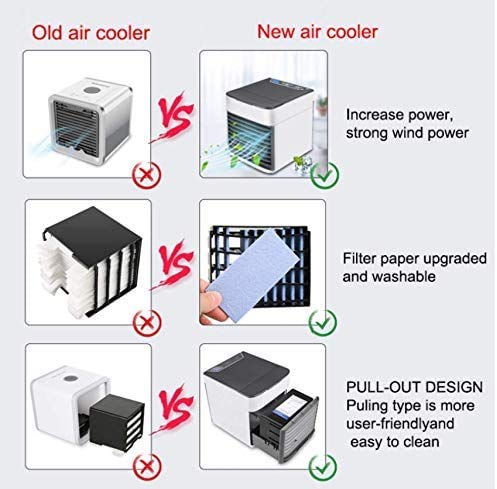 Old air cooler

New air cooler

VS

Increase power, strong wind power

VS

Filter paper upgraded and washable

VS

PULL-OUT DESIGN
Puling type is more user-friendlyand easy to clean