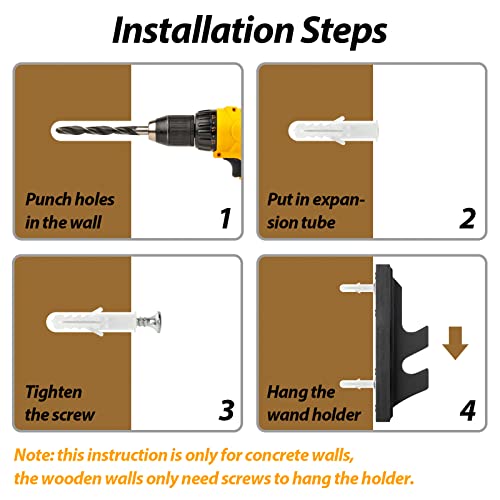 Installation Steps

Punch holes in the wall

1

Put in expansion tube

2

Tighten the screw

3

Hang the wand holder

4

Note: this instruction is only for concrete walls, the wooden walls only need screws to hang the holder.