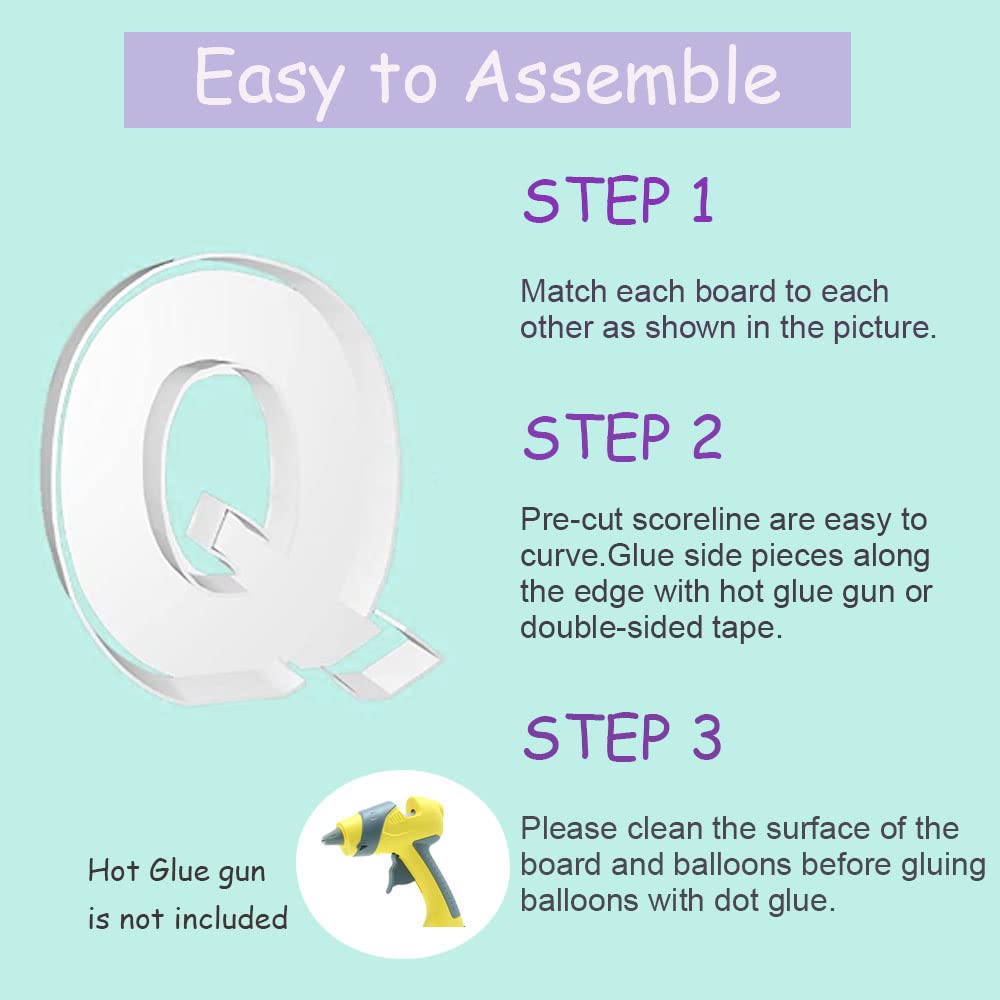 Easy to Assemble

STEP 1

Match each board to each other as shown in the picture.

STEP 2

Pre-cut scoreline are easy to curve.Glue side pieces along the edge with hot glue gun or double-sided tape.

STEP 3

Please clean the surface of the board and balloons before gluing balloons with dot glue.

Hot Glue gun is not included