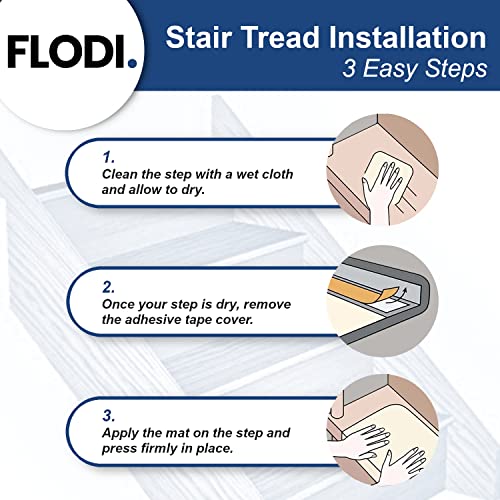 FLODI.

Stair Tread Installation
3 Easy Steps

1.
Clean the step with a wet cloth and allow to dry.

2.
Once your step is dry, remove the adhesive tape cover.

3.
Apply the mat on the step and press firmly in place.