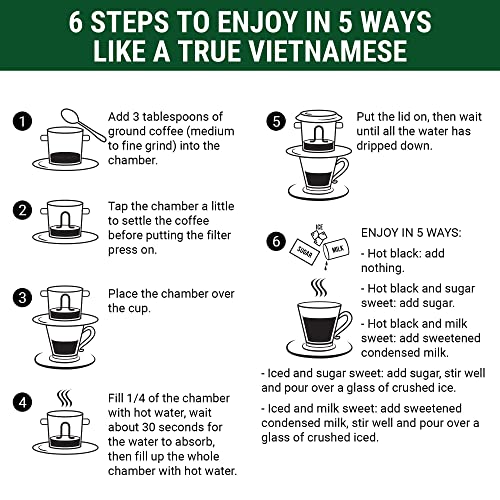 6 STEPS TO ENJOY IN 5 WAYS LIKE A TRUE VIETNAMESE

1 Add 3 tablespoons of ground coffee (medium to fine grind) into the chamber.

2 Tap the chamber a little to settle the coffee before putting the filter press on.

3 Place the chamber over the cup.

4 Fill 1/4 of the chamber with hot water, wait about 30 seconds for the water to absorb, then fill up the whole chamber with hot water.

5 Put the lid on, then wait until all the water has dripped down.

6 ICE SUGAR MILK

ENJOY IN 5 WAYS:

- Hot black: add nothing.

- Hot black and sugar sweet: add sugar.

- Hot black and milk sweet: add sweetened condensed milk.

- Iced and sugar sweet: add sugar, stir well and pour over a glass of crushed ice.

- Iced and milk sweet: add sweetened condensed milk, stir well and pour over a glass of crushed iced.