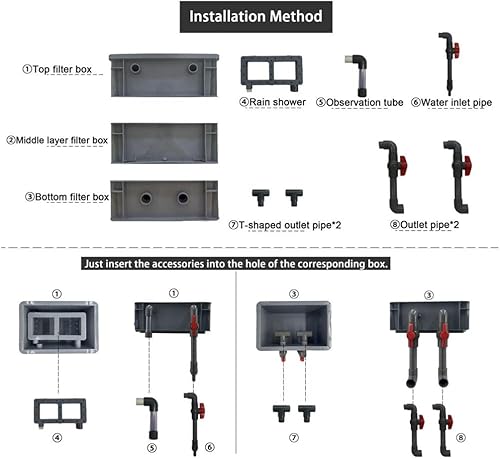 Installation Method

①Top filter box

④Rain shower ⑤Observation tube ⑥Water inlet pipe

②Middle layer filter box

③Bottom filter box

⑦T-shaped outlet pipe*2

⑧Outlet pipe*2

Just insert the accessories into the hole of the corresponding box.

① ① ③ ③

④ ⑤ ⑥ ⑦ ⑧