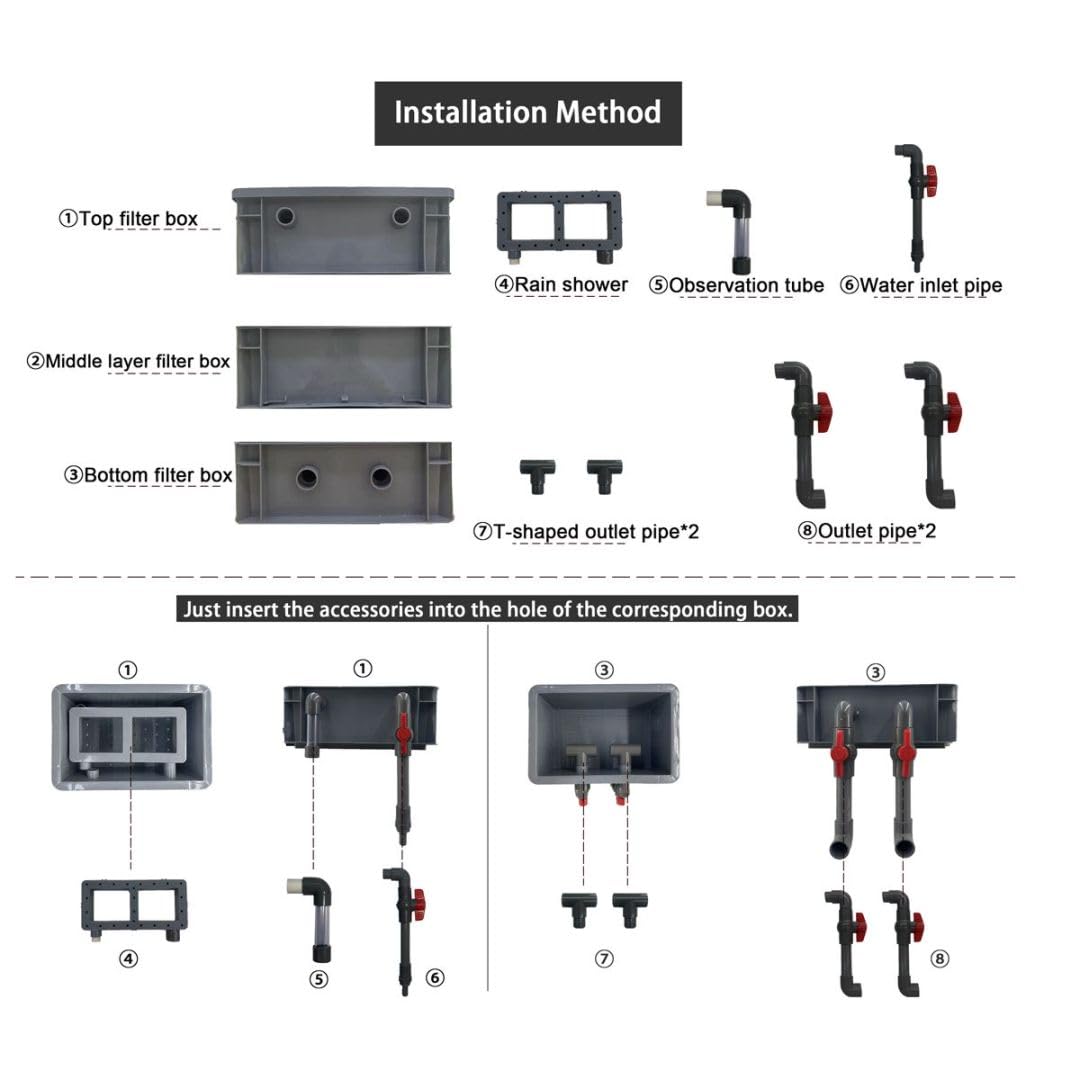 Installation Method

①Top filter box

④Rain shower

⑤Observation tube

⑥Water inlet pipe

②Middle layer filter box

③Bottom filter box

⑦T-shaped outlet pipe*2

⑧Outlet pipe*2

Just insert the accessories into the hole of the corresponding box.

①

①

③

③

④

⑤

⑥

⑦

⑧