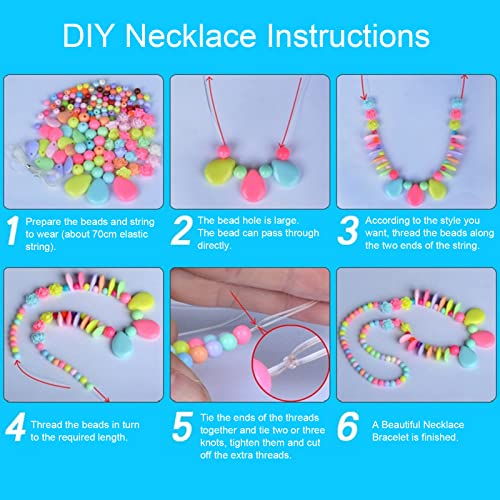 DIY Necklace Instructions

1 Prepare the beads and string to wear (about 70cm elastic string).

2 The bead hole is large. The bead can pass through directly.

3 According to the style you want, thread the beads along the two ends of the string.

4 Thread the beads in turn to the required length.

5 Tie the ends of the threads together and tie two or three knots, tighten them and cut off the extra threads.

6 A Beautiful Necklace Bracelet is finished.