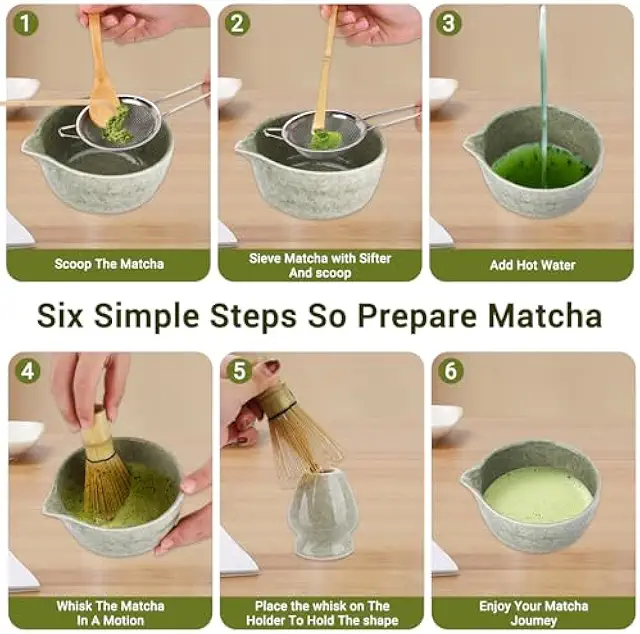 1

Scoop The Matcha

2

Sieve Matcha with Sifter And scoop

3

Add Hot Water

Six Simple Steps So Prepare Matcha

4

Whisk The Matcha In A Motion

5

Place the whisk on The Holder To Hold The shape

6

Enjoy Your Matcha Journey