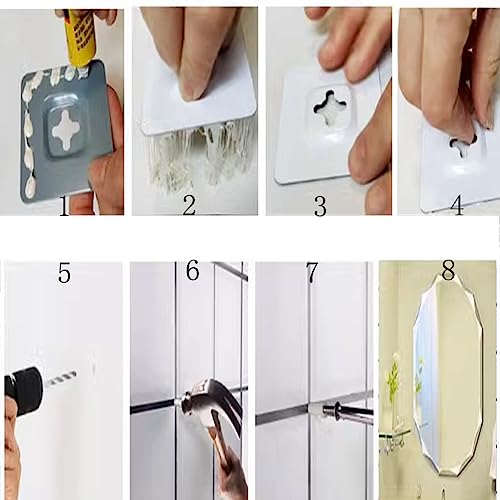 1 2 3 4

5 6 7 8